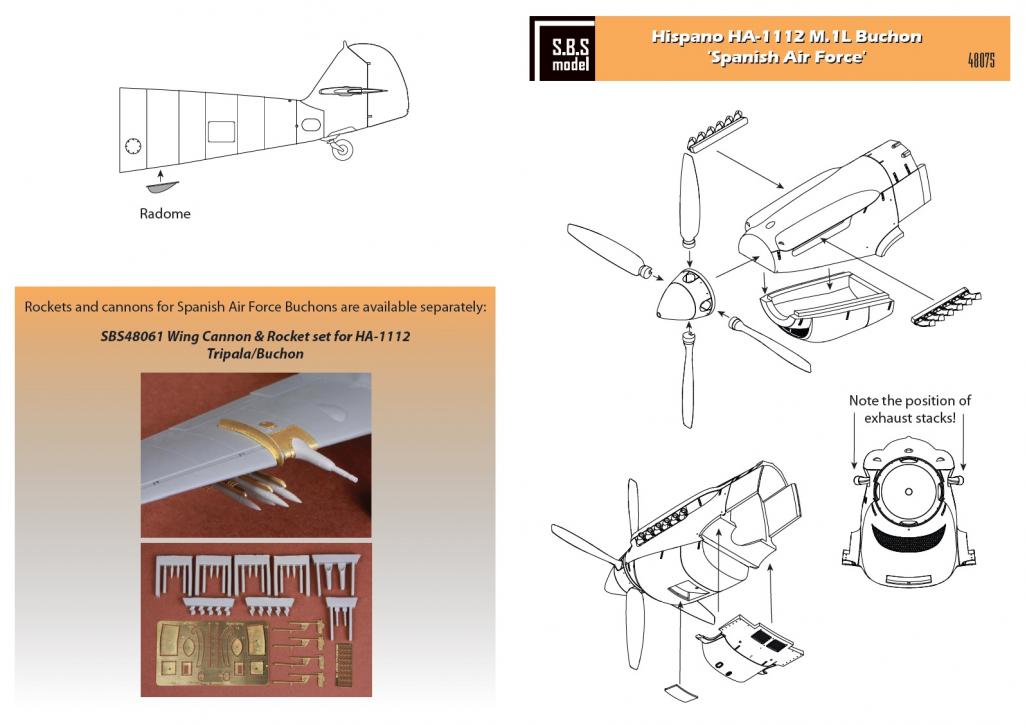 Radome

Rockets and cannons for Spanish Air Force Buchons are available separately:

SBS48061 Wing Cannon & Rocket set for HA-1112 Tripala/Buchon

S.B.S model

Hispano HA-1112 M.1L Buchon 'Spanish Air Force'

48075

Note the position of exhaust stacks!